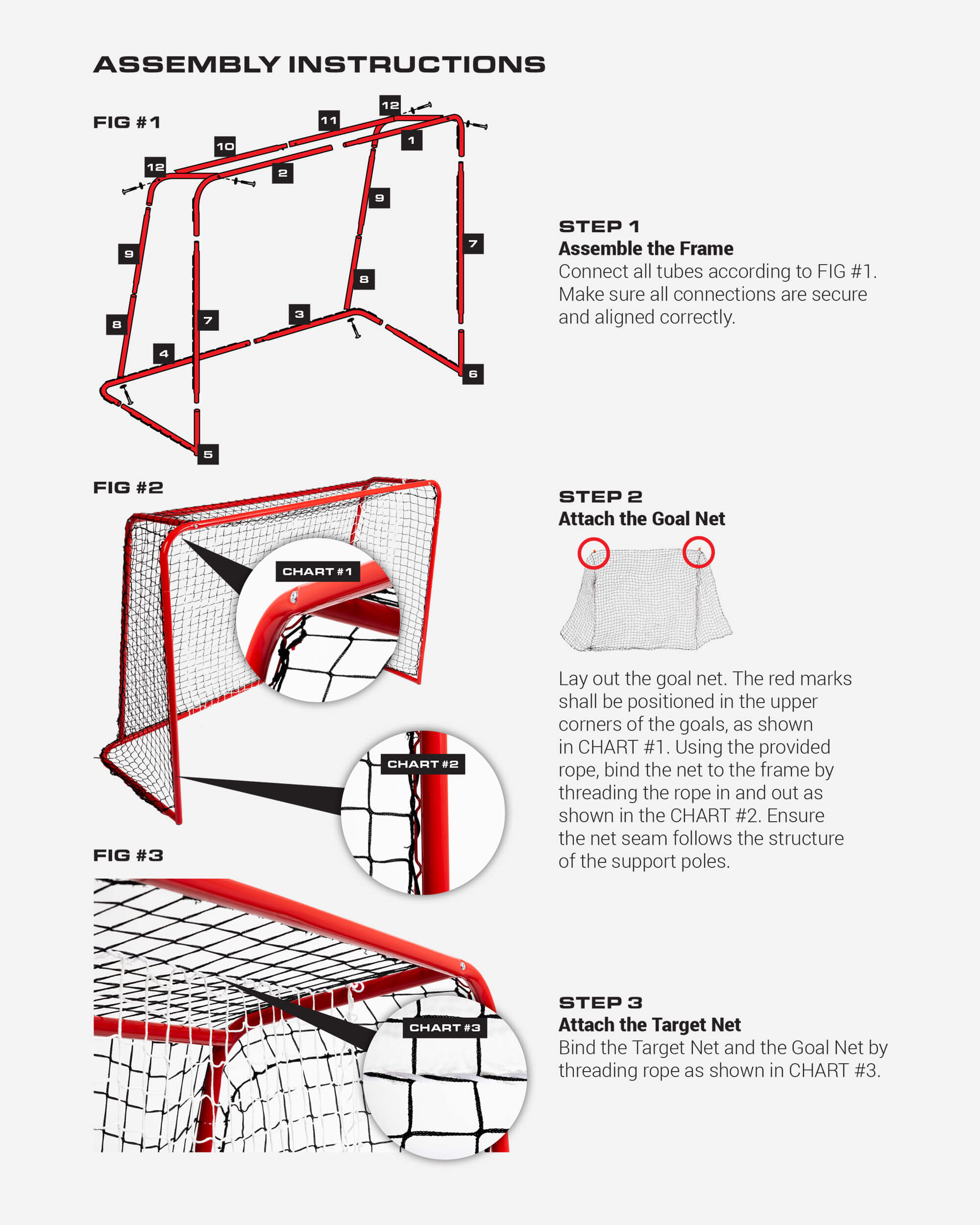 ASSEMBLY INSTRUCTIONS

FIG #1

12
11
10
12
1
2
9
9
7
8
8
7
3
4
6
5

STEP 1
Assemble the Frame
Connect all tubes according to FIG #1. Make sure all connections are secure and aligned correctly.

FIG #2

CHART #1

CHART #2

STEP 2
Attach the Goal Net

Lay out the goal net. The red marks shall be positioned in the upper corners of the goals, as shown in CHART #1. Using the provided rope, bind the net to the frame by threading the rope in and out as shown in the CHART #2. Ensure the net seam follows the structure of the support poles.

FIG #3

CHART #3

STEP 3
Attach the Target Net
Bind the Target Net and the Goal Net by threading rope as shown in CHART #3.